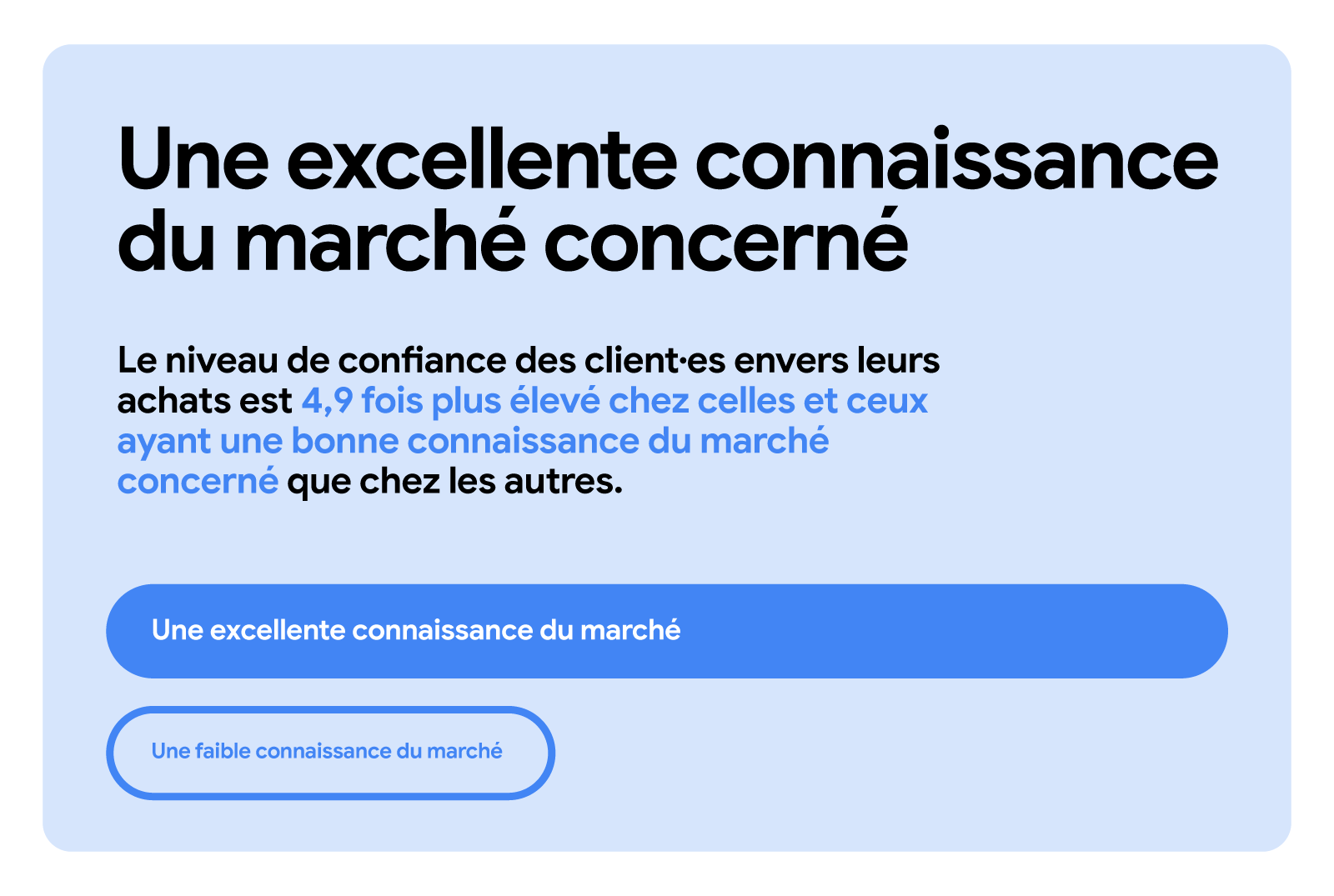 Une excellente connaissance du marché concerné

Le niveau de confiance des client·es envers leurs achats est 4,9 fois plus élevé chez celles et ceux ayant une bonne connaissance du marché concerné que chez les autres.

Une excellente connaissance du marché

Une faible connaissance du marché