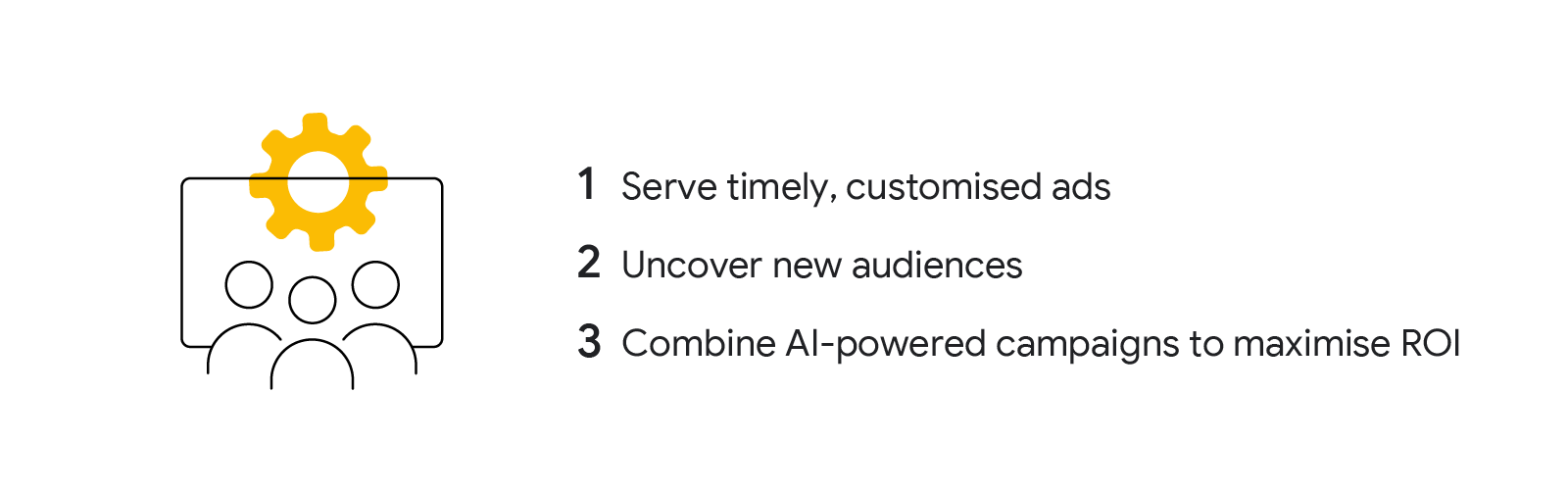 1 Serve timely, customised ads

2 Uncover new audiences

3 Combine AI-powered campaigns to maximise ROI