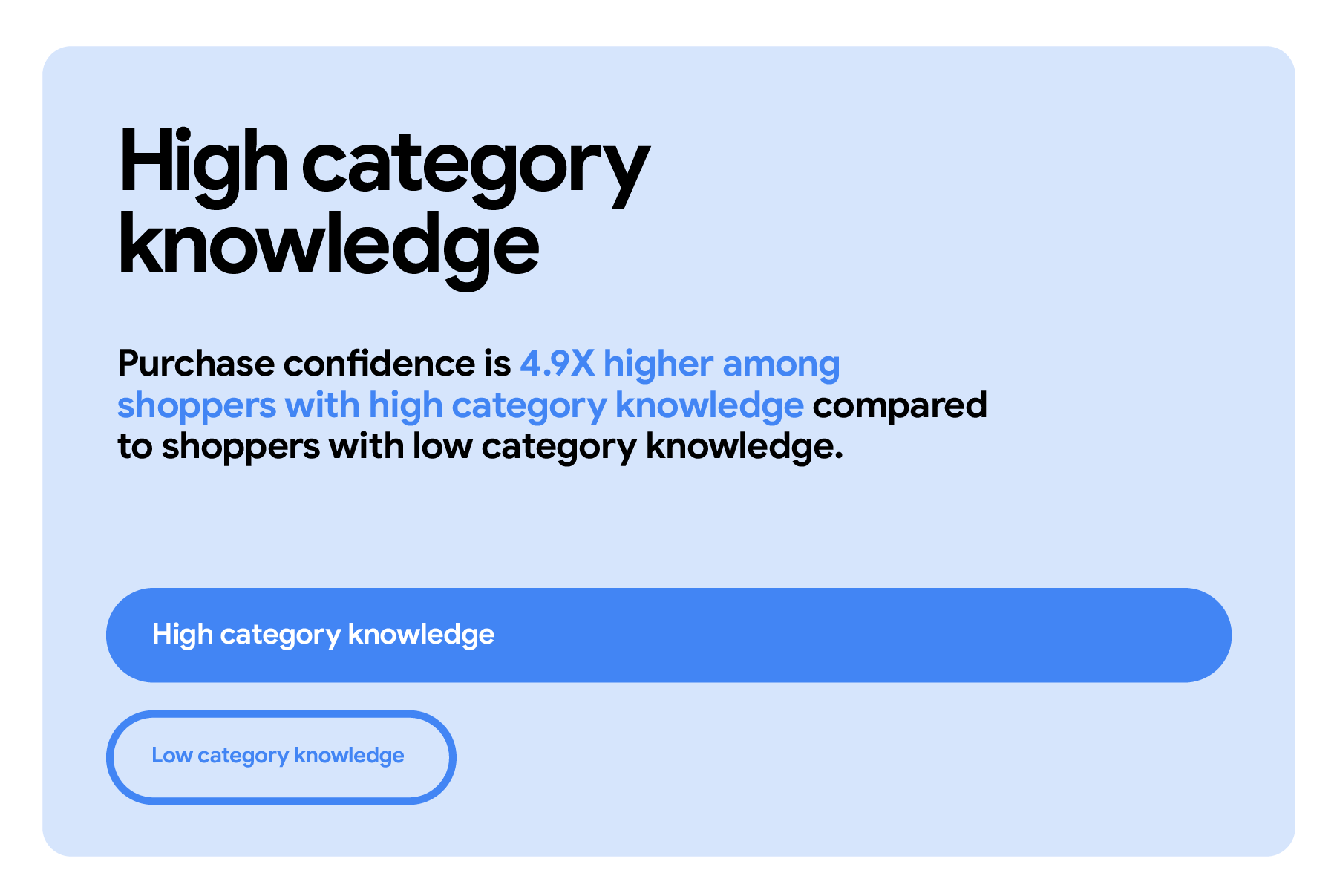 High category knowledge

Purchase confidence is 4.9X higher among shoppers with high category knowledge compared to shoppers with low category knowledge.

High category knowledge

Low category knowledge